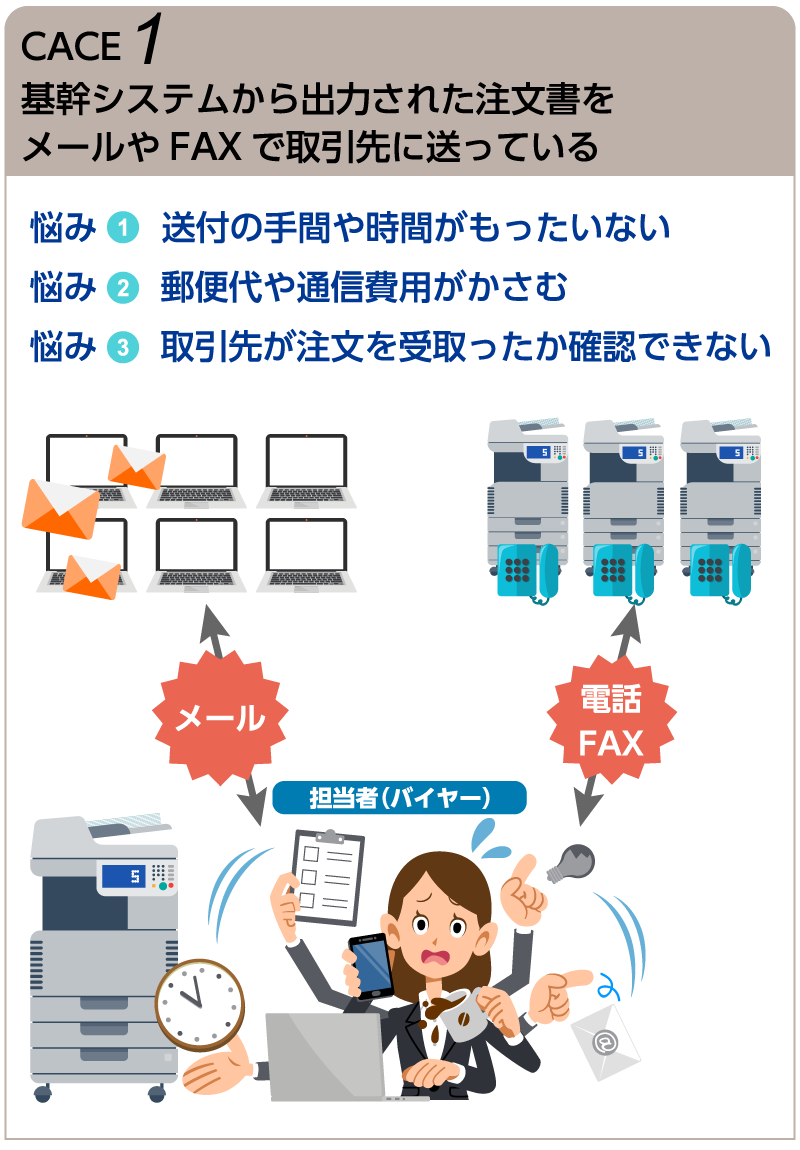 CACE 1
基幹システムから出力された注文書をメールや FAX で取引先に送っている

悩み 1 送付の手間や時間がもったいない
悩み 2 郵便代や通信費用がかさむ
悩み 3 取引先が注文を受取ったか確認できない

5 5 5

メール

電話
FAX

担当者（バイヤー）

5